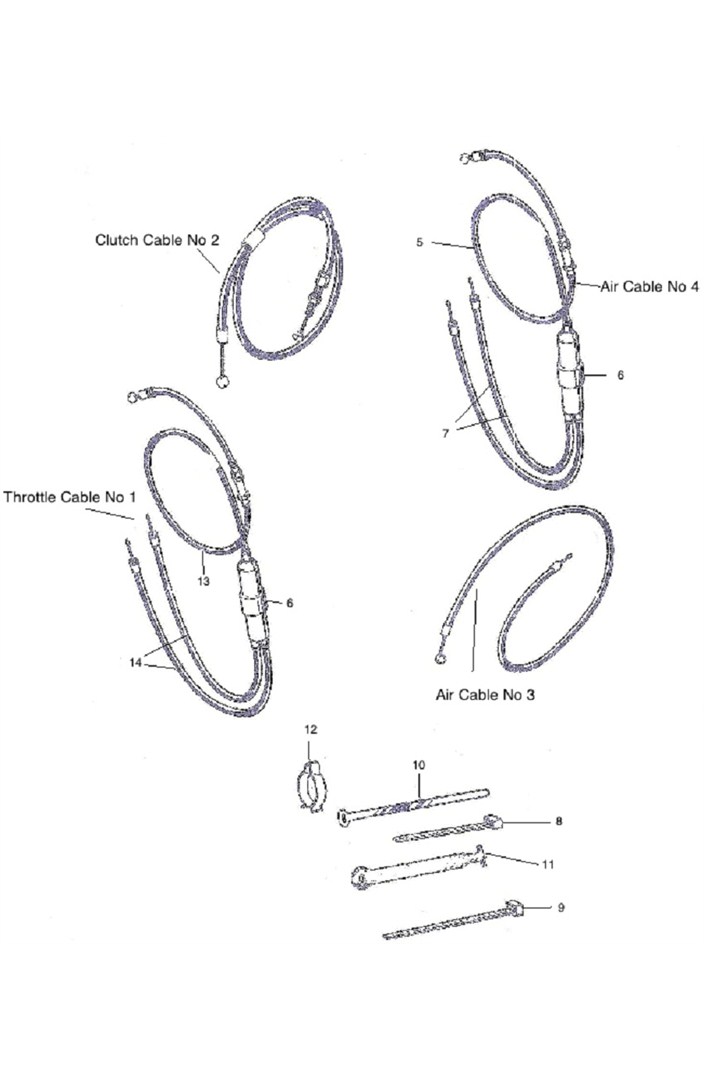 Clutch Cable No 2

5

Air Cable No 4

6

7

Throttle Cable No 1

13

6

14

Air Cable No 3

12

10

8

11

9