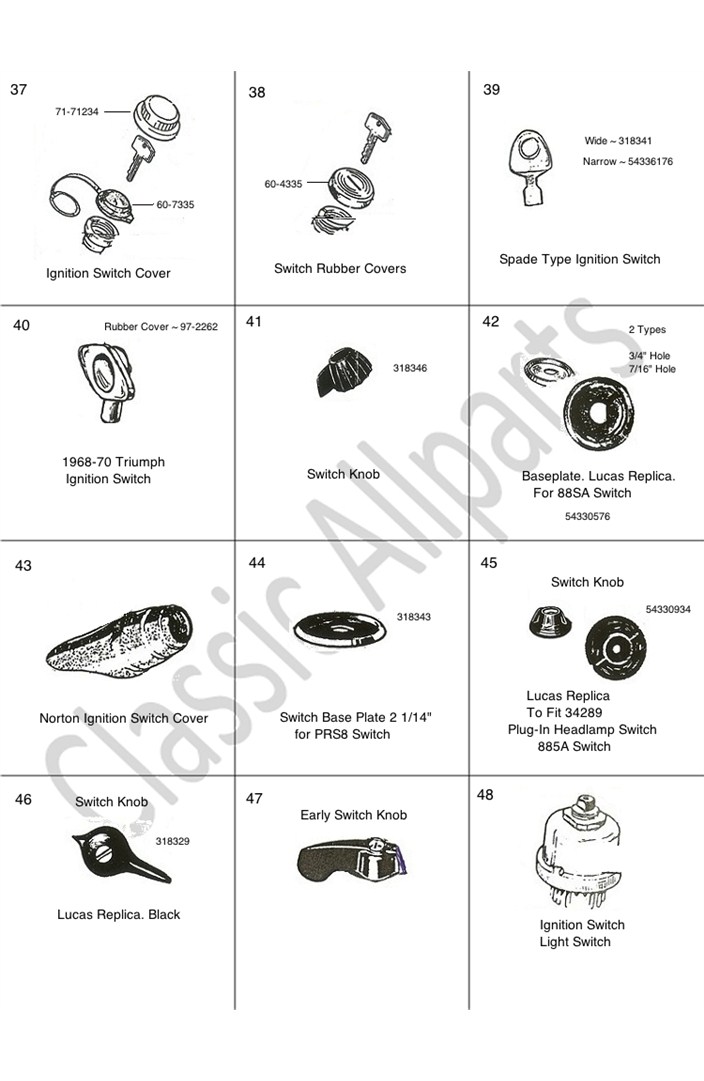 37
71-71234
60-7335
Ignition Switch Cover

38
60-4335
Switch Rubber Covers

39
Wide ~ 318341
Narrow ~ 54336176
Spade Type Ignition Switch

40
Rubber Cover ~ 97-2262
1968-70 Triumph Ignition Switch

41
318346
Switch Knob

42
2 Types
3/4" Hole
7/16" Hole
Baseplate. Lucas Replica. For 88SA Switch
54330576

43
Norton Ignition Switch Cover

44
318343
Switch Base Plate 2 1/14" for PRS8 Switch

45
Switch Knob
54330934
Lucas Replica
To Fit 34289
Plug-In Headlamp Switch
885A Switch

46
Switch Knob
318329
Lucas Replica. Black

47
Early Switch Knob

48
Ignition Switch
Light Switch

Classic Allparts